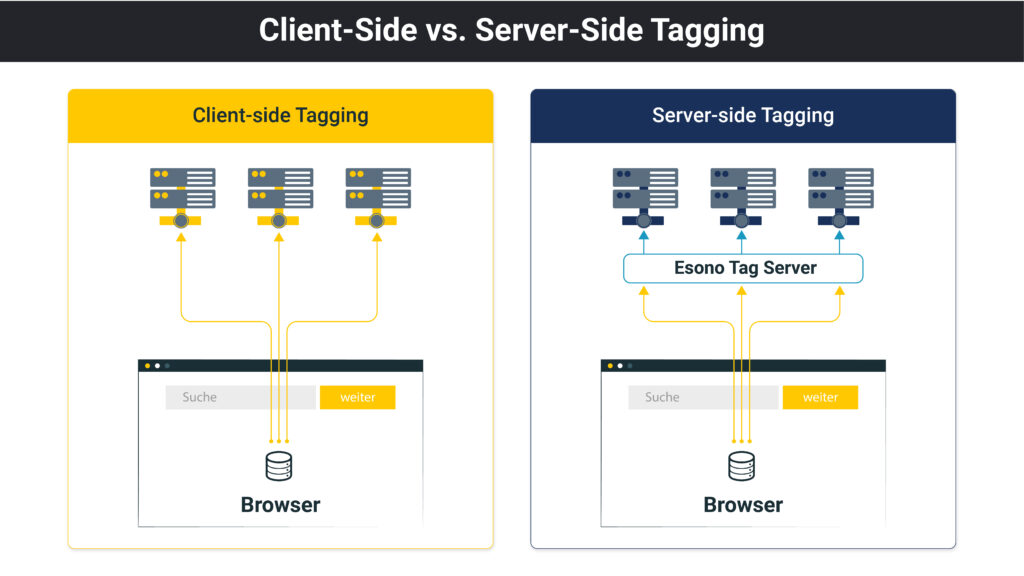 Client-Side vs. Server-Side Tagging

Client-side Tagging

Suche

weiter

Browser

Server-side Tagging

Esono Tag Server

Suche

weiter

Browser